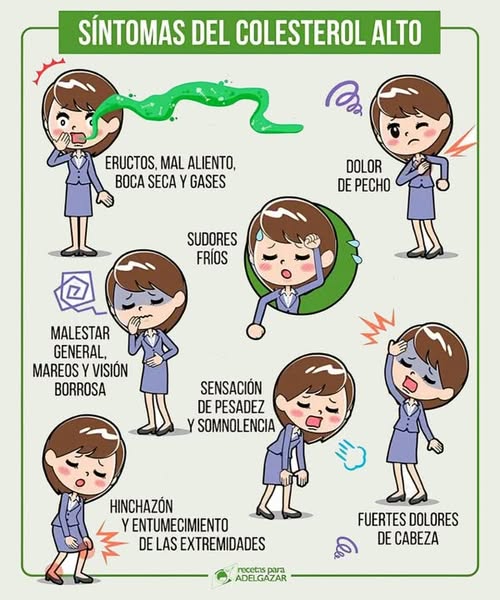 SÍNTOMAS DEL COLESTEROL ALTO

ERUCTOS, MAL ALIENTO, BOCA SECA Y GASES

DOLOR DE PECHO

SUDORES FRÍOS

MALESTAR GENERAL, MAREOS Y VISIÓN BORROSA

SENSACIÓN DE PESADEZ Y SOMNOLENCIA

HINCHAZÓN Y ENTUMECIMIENTO DE LAS EXTREMIDADES

FUERTES DOLORES DE CABEZA

recetas para ADELGAZAR