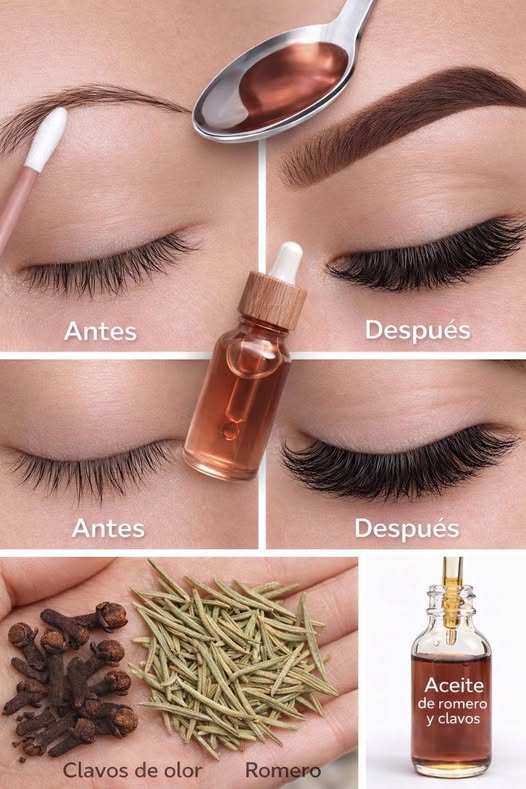 Antes

Después

Antes

Después

Clavos de olor

Romero

Aceite
de romero
y clavos